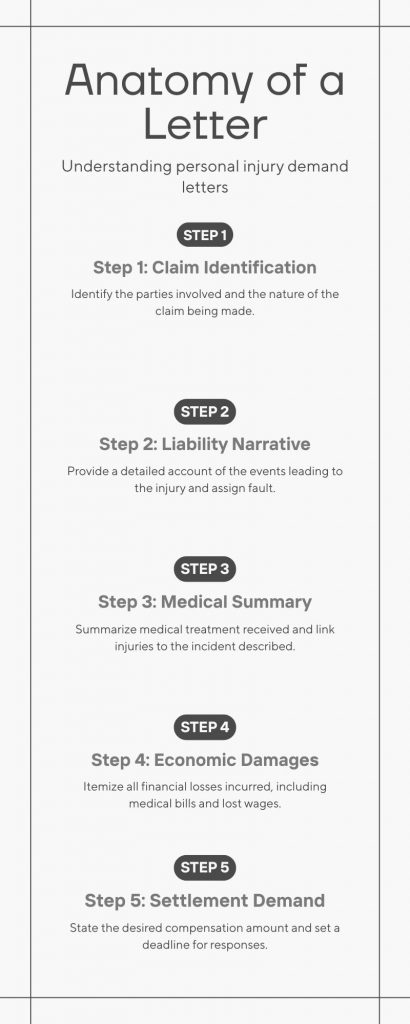 Anatomy of a Letter

Understanding personal injury demand letters

STEP 1

Step 1: Claim Identification

Identify the parties involved and the nature of the claim being made.

STEP 2

Step 2: Liability Narrative

Provide a detailed account of the events leading to the injury and assign fault.

STEP 3

Step 3: Medical Summary

Summarize medical treatment received and link injuries to the incident described.

STEP 4

Step 4: Economic Damages

Itemize all financial losses incurred, including medical bills and lost wages.

STEP 5

Step 5: Settlement Demand

State the desired compensation amount and set a deadline for responses.